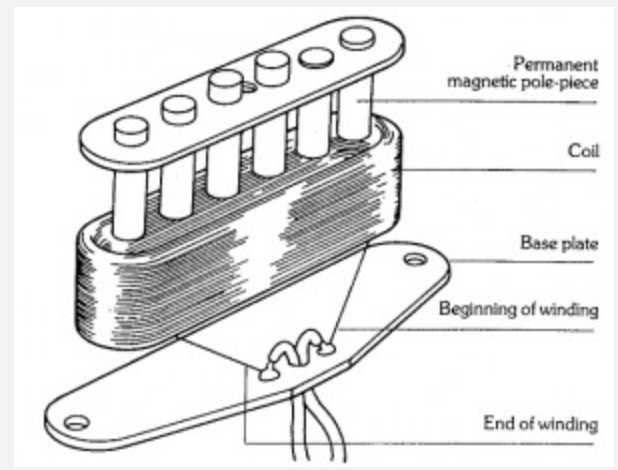 Permanent magnetic pole-piece

Coil

Base plate

Beginning of winding

End of winding