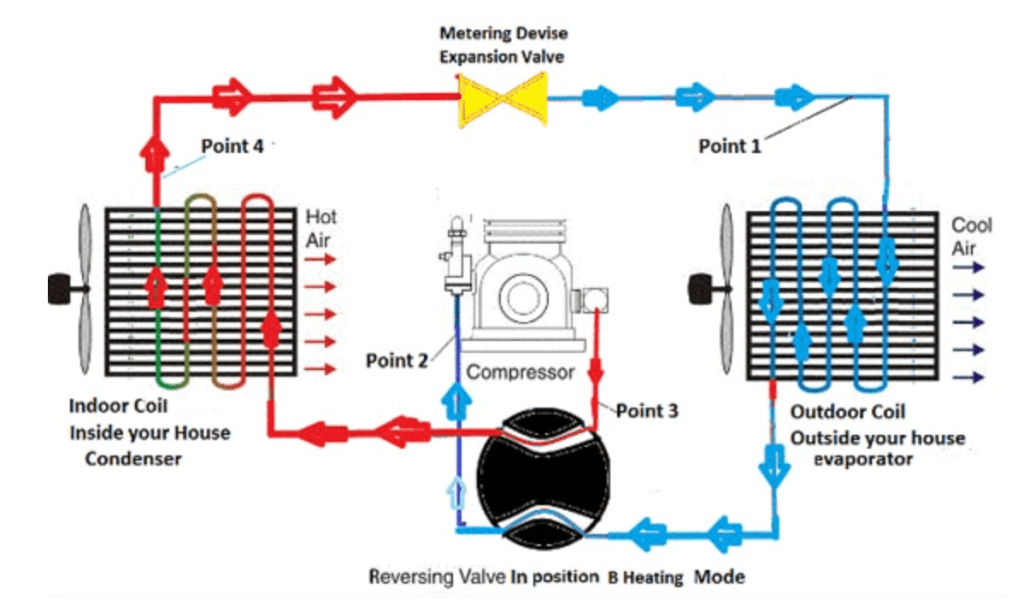 Metering Devise
Expansion Valve

Point 4

Point 1

Hot Air

Cool Air

Point 2

Compressor

Point 3

Indoor Coil
Inside your House
Condenser

Outdoor Coil
Outside your house
evaporator

Reversing Valve In position B Heating Mode